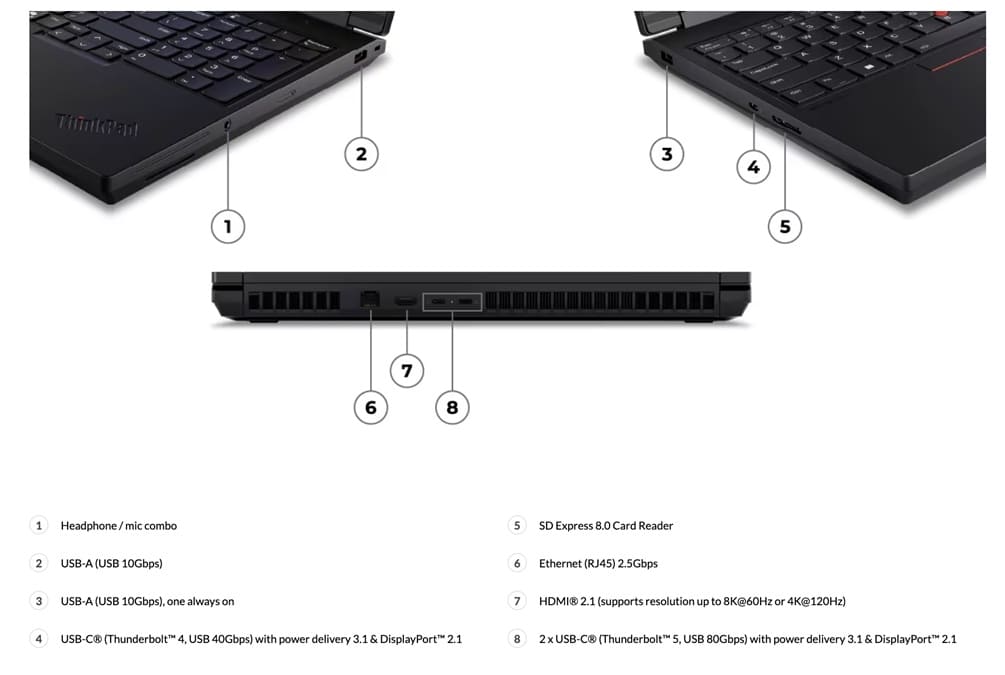 ThinkPad

2

3

4

1

5

7

6

8

1 Headphone / mic combo

2 USB-A (USB 10Gbps)

3 USB-A (USB 10Gbps), one always on

4 USB-C® (Thunderbolt™ 4, USB 40Gbps) with power delivery 3.1 & DisplayPort™ 2.1

5 SD Express 8.0 Card Reader

6 Ethernet (RJ45) 2.5Gbps

7 HDMI® 2.1 (supports resolution up to 8K@60Hz or 4K@120Hz)

8 2 x USB-C® (Thunderbolt™ 5, USB 80Gbps) with power delivery 3.1 & DisplayPort™ 2.1