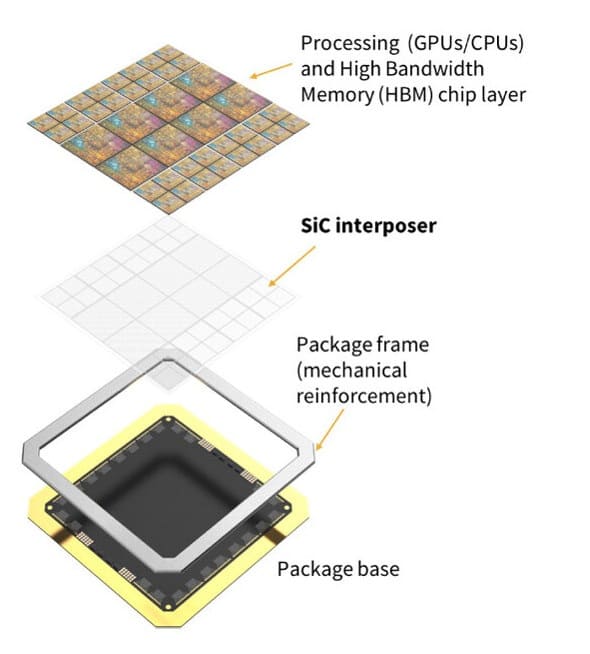 Processing (GPUs/CPUs) and High Bandwidth Memory (HBM) chip layer

SiC interposer

Package frame (mechanical reinforcement)

Package base